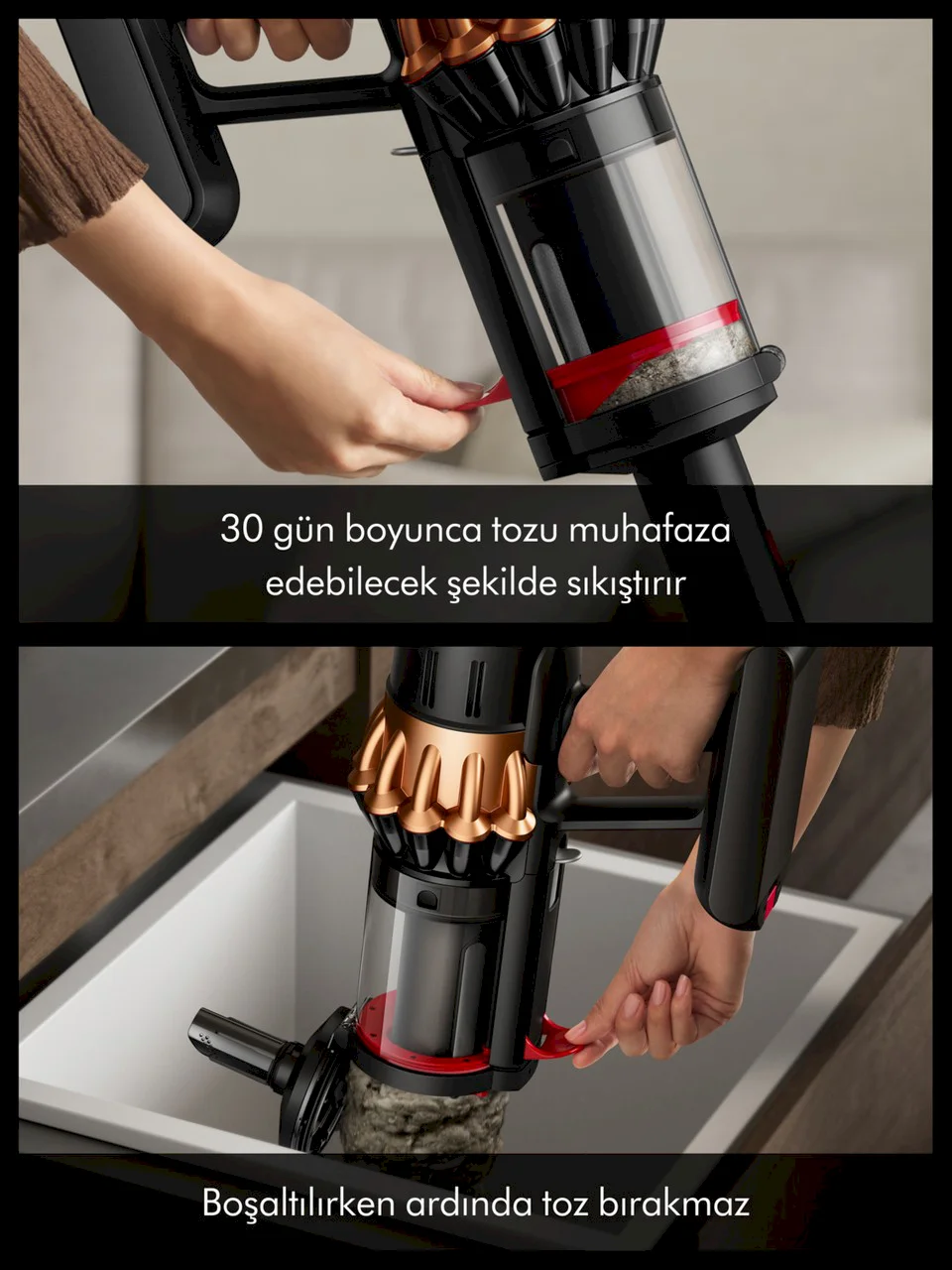 30 gün boyunca tozu muhafaza edebilecek şekilde sıkıştırır

Boşaltılırken ardında toz bırakmaz